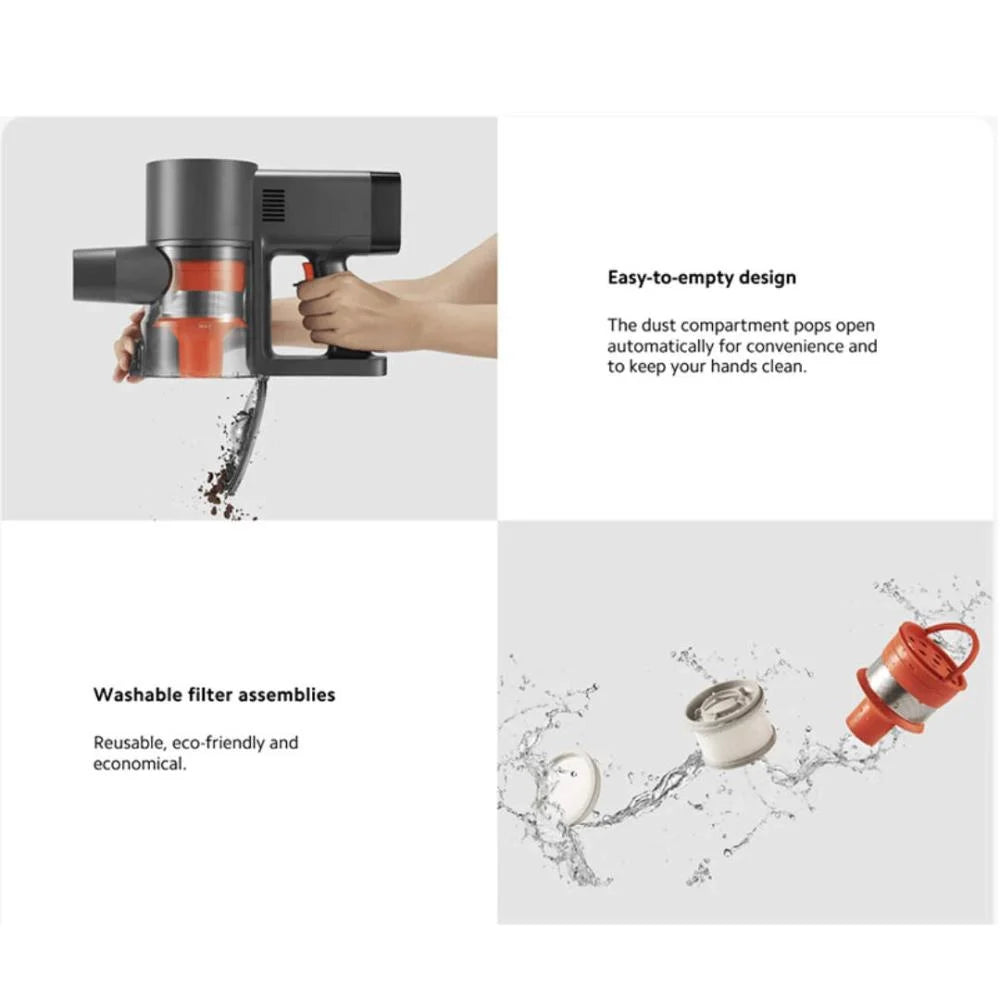 Easy-to-empty design

The dust compartment pops open automatically for convenience and to keep your hands clean.

Washable filter assemblies

Reusable, eco-friendly and economical.